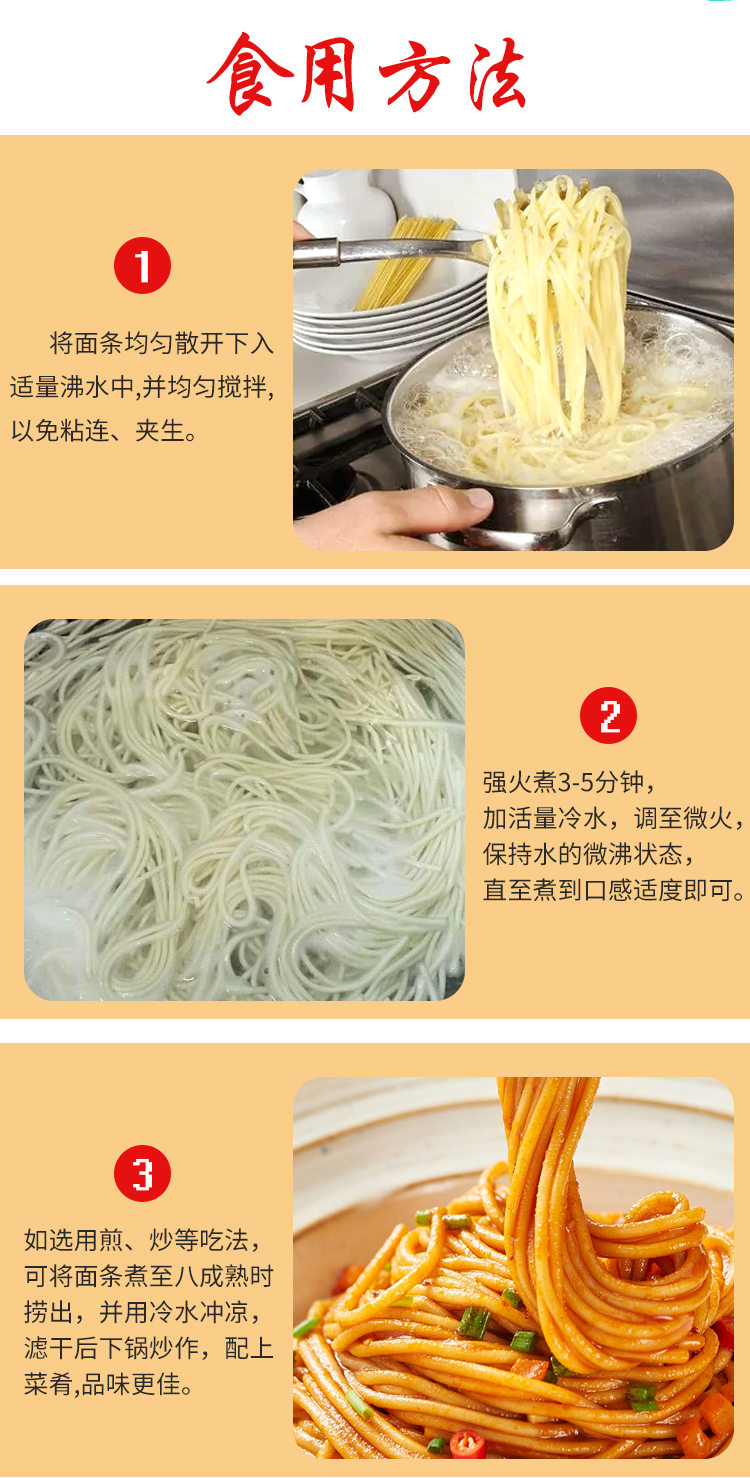 食用方法

1

将面条均匀散开下入适量沸水中,并均匀搅拌,以免粘连、夹生。

2

强火煮3-5分钟，
加活量冷水，调至微火，
保持水的微沸状态，
直至煮到口感适度即可。

3

如选用煎、炒等吃法，可将面条煮至八成熟时捞出，并用冷水冲凉，滤干后下锅炒作，配上菜肴,品味更佳。